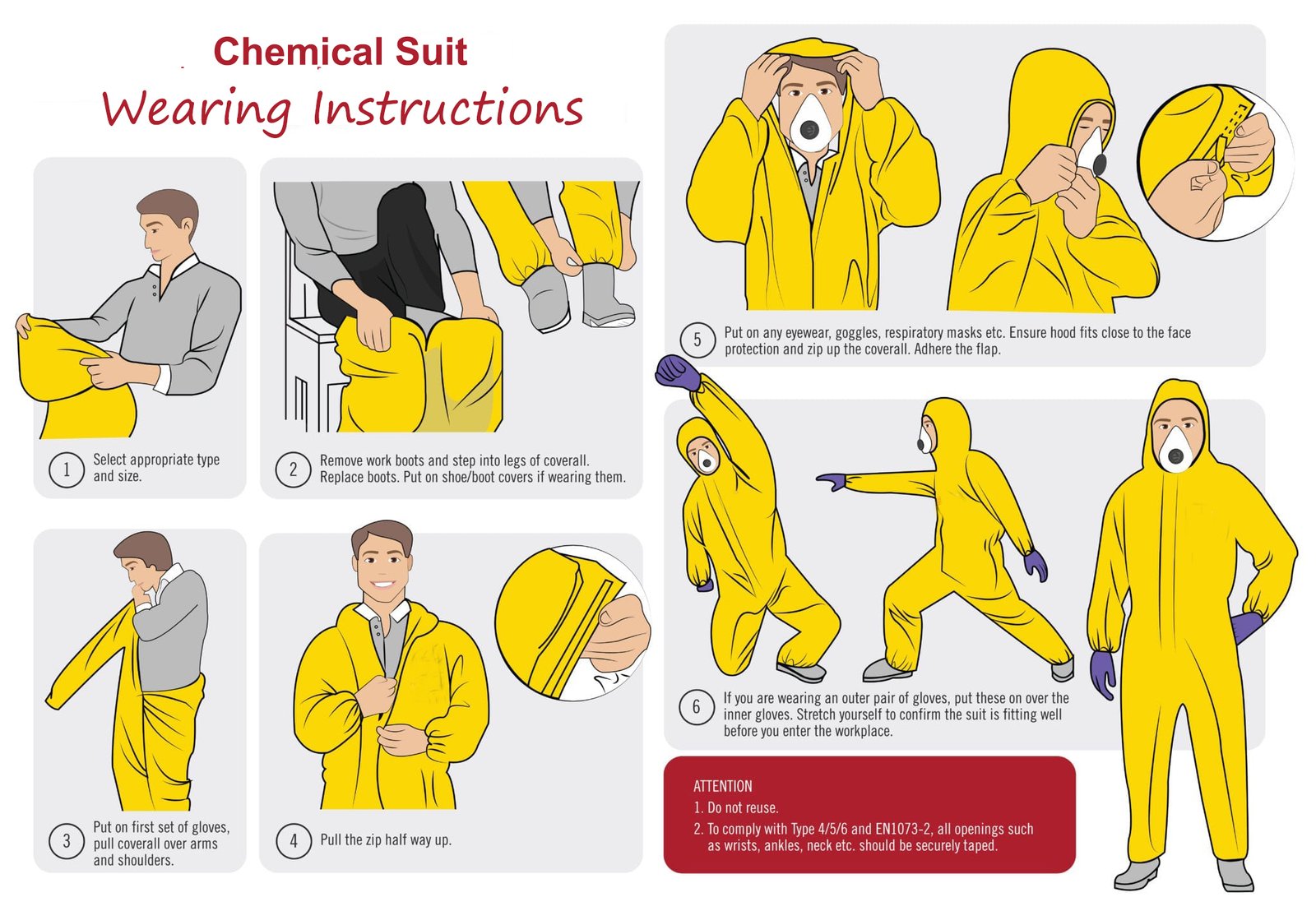 Chemical Suit
Wearing Instructions

1 Select appropriate type and size.

2 Remove work boots and step into legs of coverall. Replace boots. Put on shoe/boot covers if wearing them.

3 Put on first set of gloves, pull coverall over arms and shoulders.

4 Pull the zip half way up.

5 Put on any eyewear, goggles, respiratory masks etc. Ensure hood fits close to the face protection and zip up the coverall. Adhere the flap.

6 If you are wearing an outer pair of gloves, put these on over the inner gloves. Stretch yourself to confirm the suit is fitting well before you enter the workplace.

ATTENTION
1. Do not reuse.
2. To comply with Type 4/5/6 and EN1073-2, all openings such as wrists, ankles, neck etc. should be securely taped.