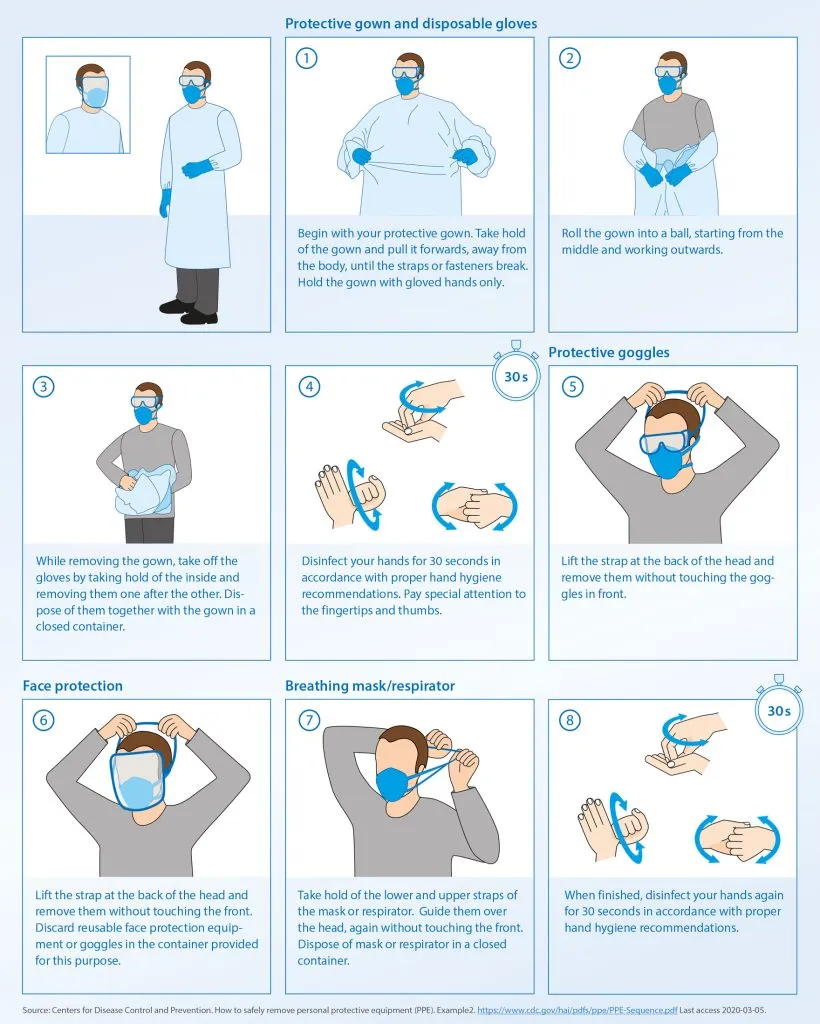 Protective gown and disposable gloves

1

Begin with your protective gown. Take hold of the gown and pull it forwards, away from the body, until the straps or fasteners break. Hold the gown with gloved hands only.

2

Roll the gown into a ball, starting from the middle and working outwards.

3

While removing the gown, take off the gloves by taking hold of the inside and removing them one after the other. Dispose of them together with the gown in a closed container.

4

30 s

Disinfect your hands for 30 seconds in accordance with proper hand hygiene recommendations. Pay special attention to the fingertips and thumbs.

Protective goggles

5

Lift the strap at the back of the head and remove them without touching the goggles in front.

Face protection

6

Lift the strap at the back of the head and remove them without touching the front. Discard reusable face protection equipment or goggles in the container provided for this purpose.

Breathing mask/respirator

7

Take hold of the lower and upper straps of the mask or respirator. Guide them over the head, again without touching the front. Dispose of mask or respirator in a closed container.

8

30 s

When finished, disinfect your hands again for 30 seconds in accordance with proper hand hygiene recommendations.

Source: Centers for Disease Control and Prevention. How to safely remove personal protective equipment (PPE). Example2. https://www.cdc.gov/hai/pdfs/ppe/PPE-Sequence.pdf Last access 2020-03-05.